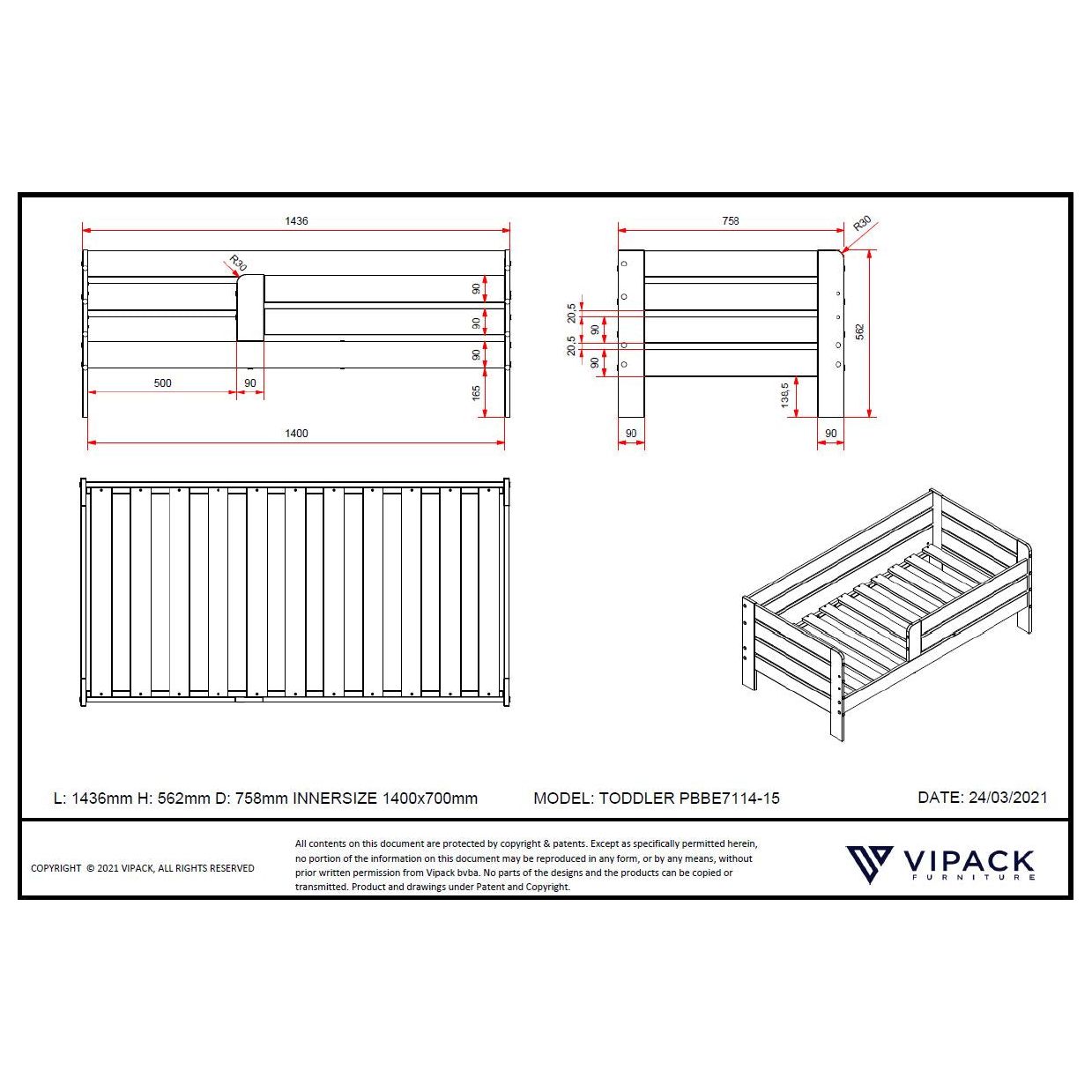 1436

R30

90

90

90

500

90

165

1400

758

R30

20,5

90

20,5

90

562

136,5

90

90

L: 1436mm H: 562mm D: 758mm INNERSIZE 1400x700mm

MODEL: TODDLER PBBE7114-15

DATE: 24/03/2021

COPYRIGHT © 2021 VIPACK, ALL RIGHTS RESERVED

All contents on this document are protected by copyright & patents. Except as specifically permitted herein, no portion of the information on this document may be reproduced in any form, or by any means, without prior written permission from Vipack bvba. No parts of the designs and the products can be copied or transmitted. Product and drawings under Patent and Copyright.

VIPACK
FURNITURE